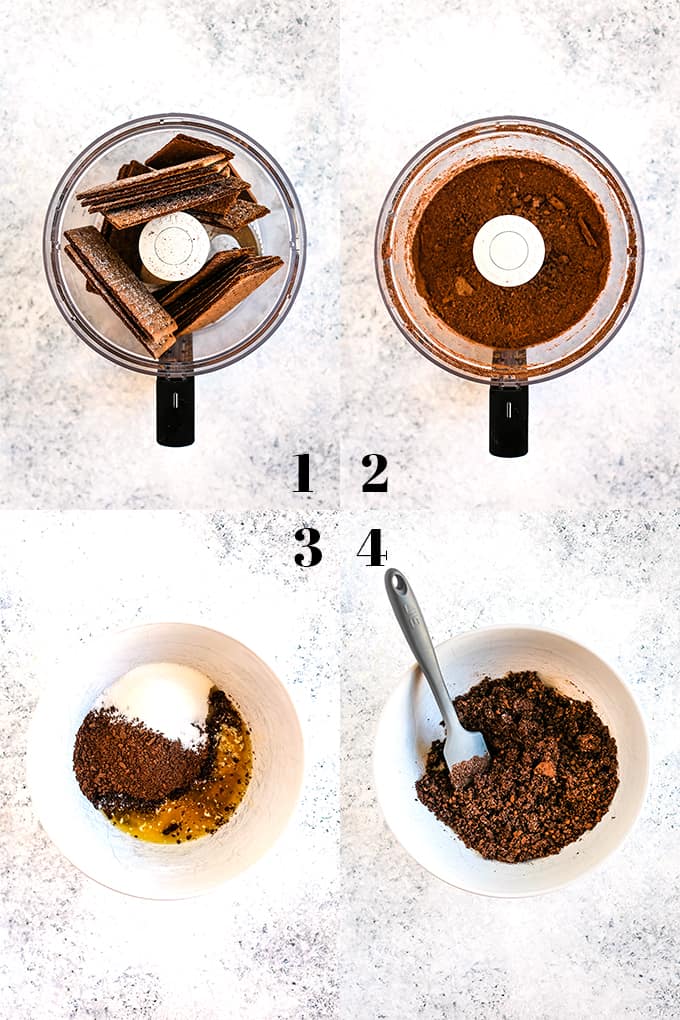 1 2
3 4